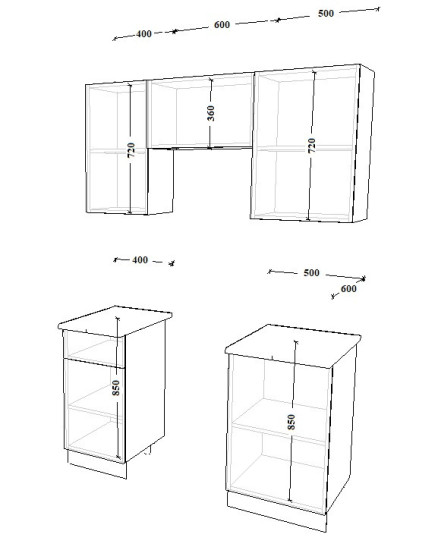 400
600
500
720
360
720
400
500
600
850
850