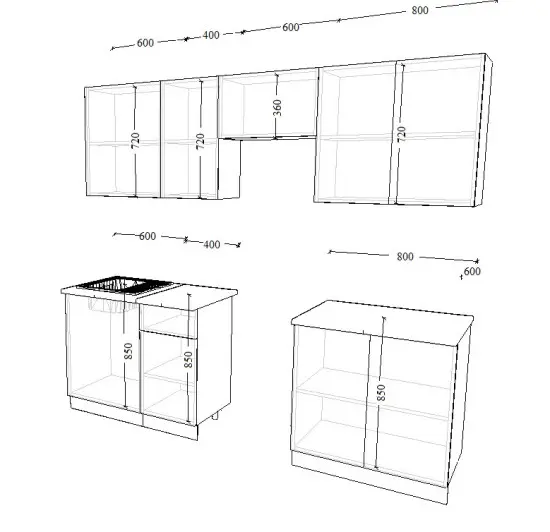 600
400
600
800
720
720
360
720
600
400
800
600
850
850
850