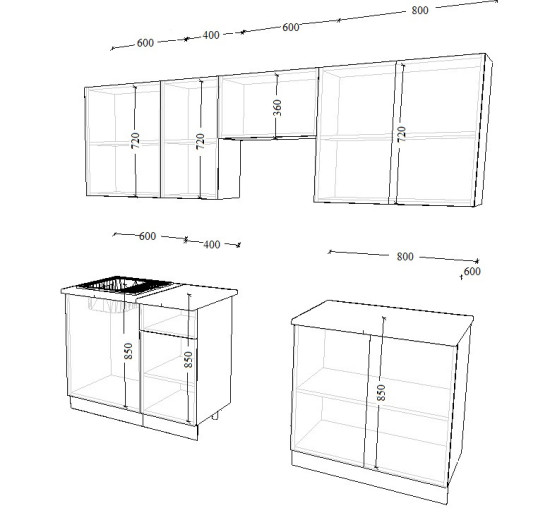 600
400
600
800
720
720
360
720
600
400
800
600
850
850
850